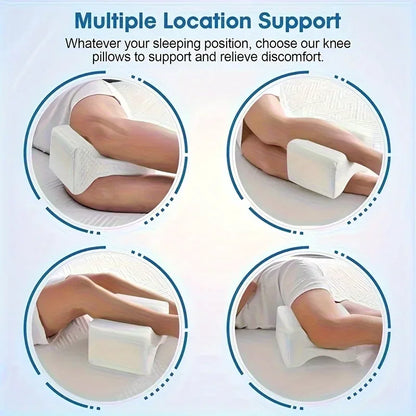 Multiple Location Support

Whatever your sleeping position, choose our knee pillows to support and relieve discomfort.